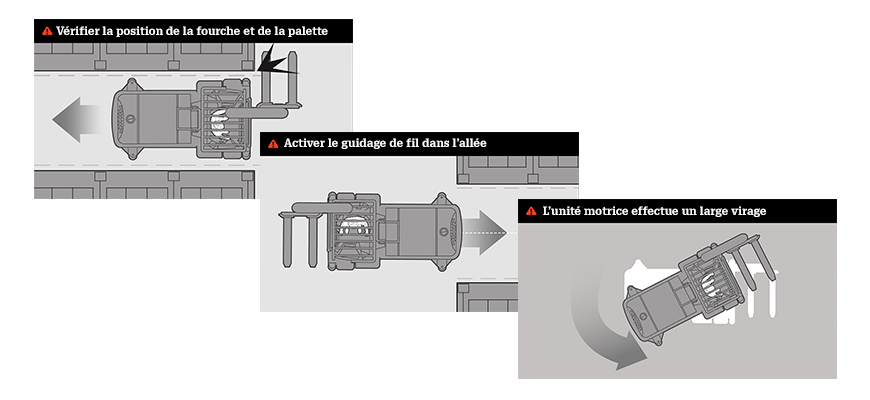 Vérifier la position de la fourche et de la palette

Activer le guidage de fil dans l'allée

L'unité motrice effectue un large virage