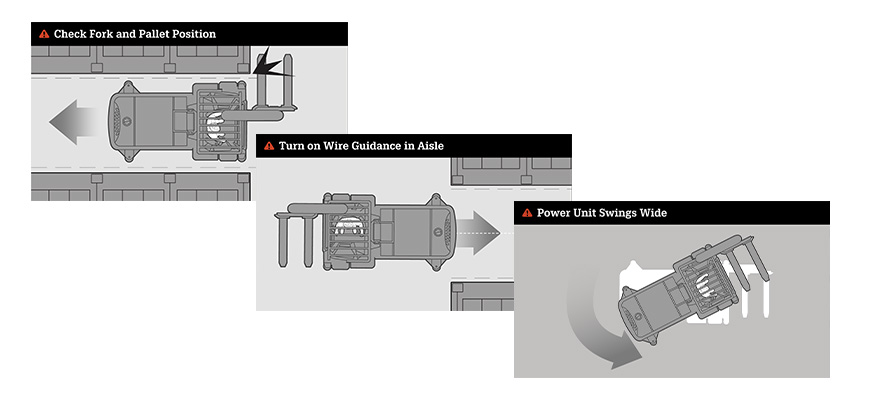 Check Fork and Pallet Position

Turn on Wire Guidance in Aisle

Power Unit Swings Wide